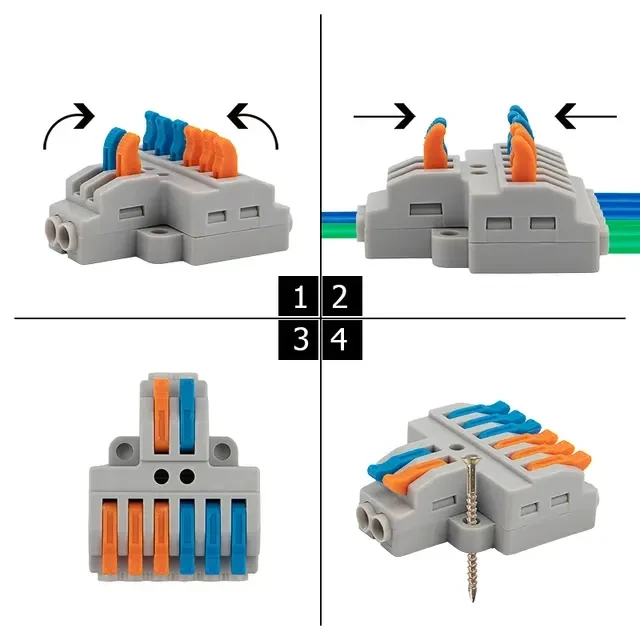 1 2
3 4